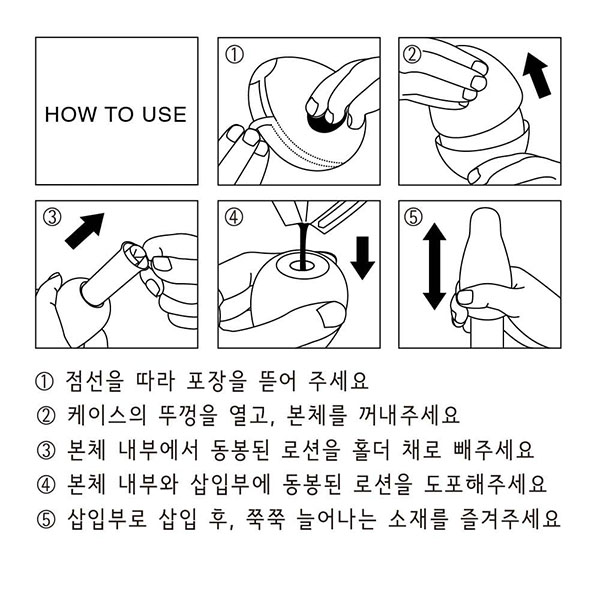 HOW TO USE

①

②

③

④

⑤

① 점선을 따라 포장을 뜯어 주세요
② 케이스의 뚜껑을 열고, 본체를 꺼내주세요
③ 본체 내부에서 동봉된 로션을 홀더 채로 빼주세요
④ 본체 내부와 삽입부에 동봉된 로션을 도포해주세요
⑤ 삽입부로 삽입 후, 쭉쭉 늘어나는 소재를 즐겨주세요