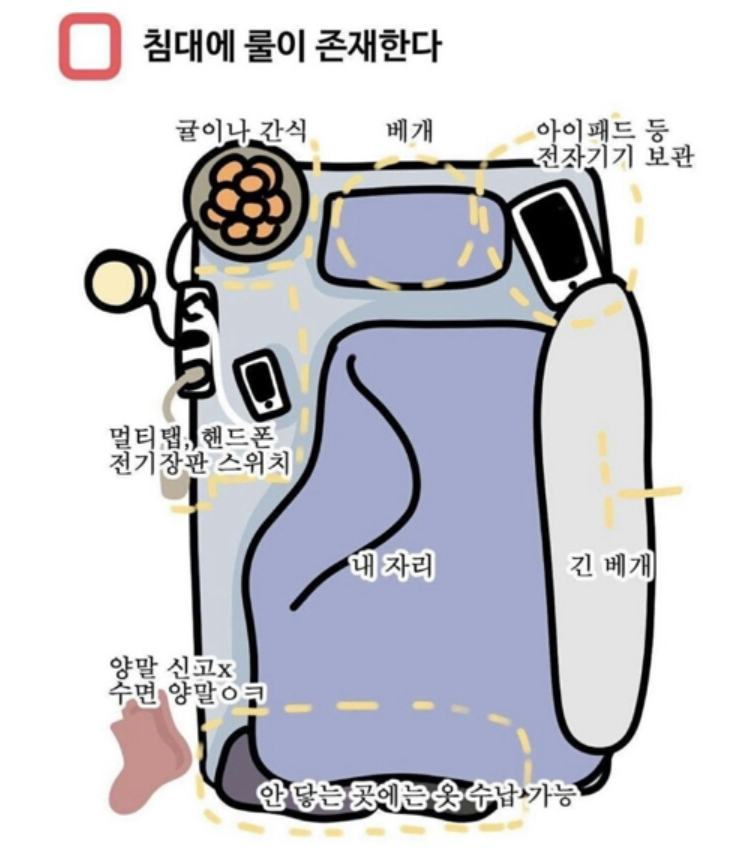 침대에 룰이 존재한다

귤이나 간식

베개

아이패드 등
전자기기 보관

멀티탭, 핸드폰
전기장판 스위치

내 자리

긴 베개

양말 신고x
수면 양말ㅇㅋ

안 닿는 곳에는 옷 수납 가능