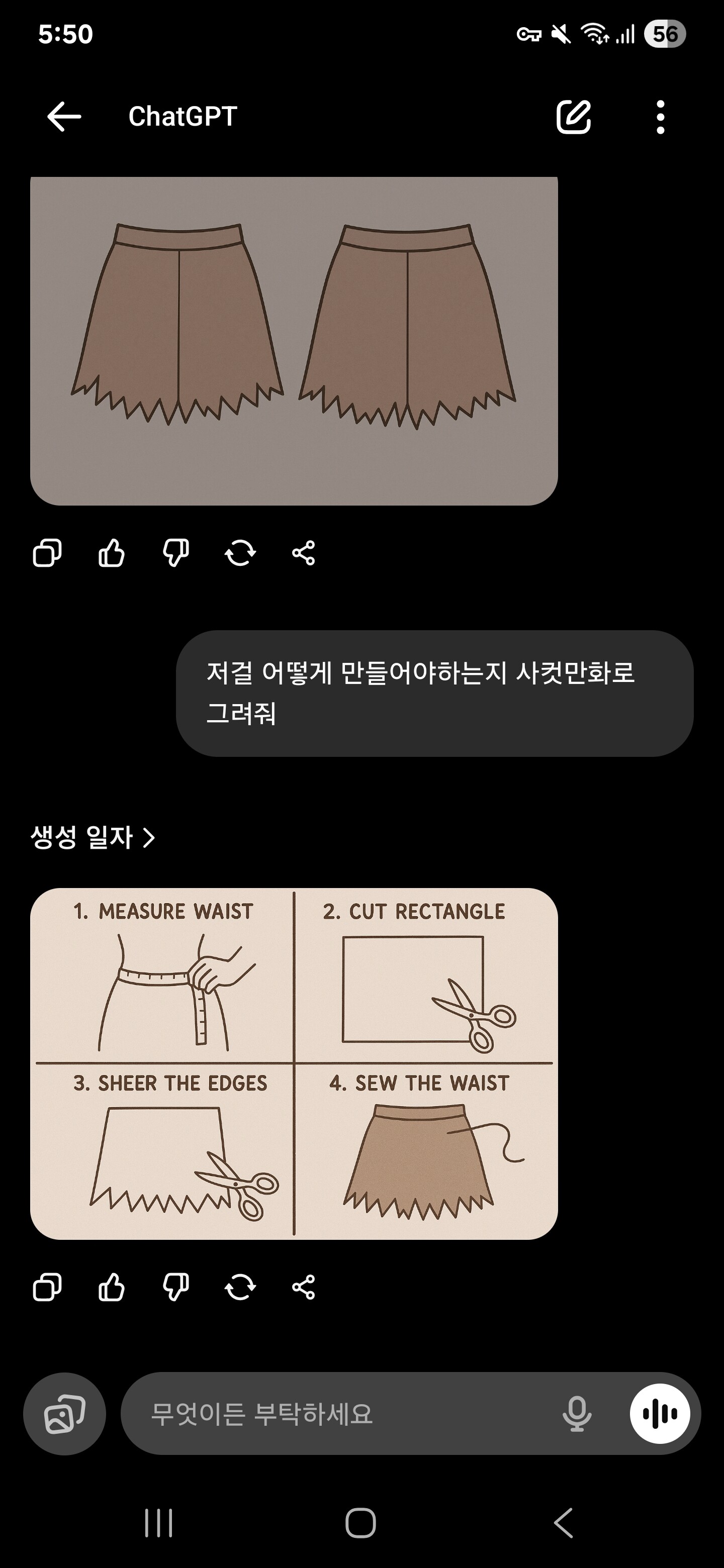 5:50

56

ChatGPT

저걸 어떻게 만들어야하는지 사컷만화로 그려줘

생성 일자 >

1. MEASURE WAIST

2. CUT RECTANGLE

3. SHEER THE EDGES

4. SEW THE WAIST

무엇이든 부탁하세요